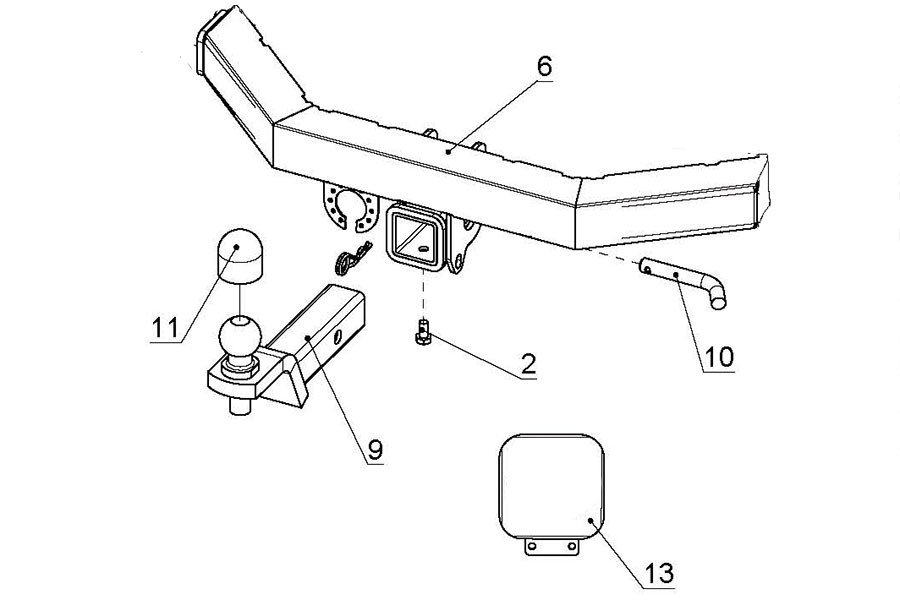 6
11
2
10
9
13