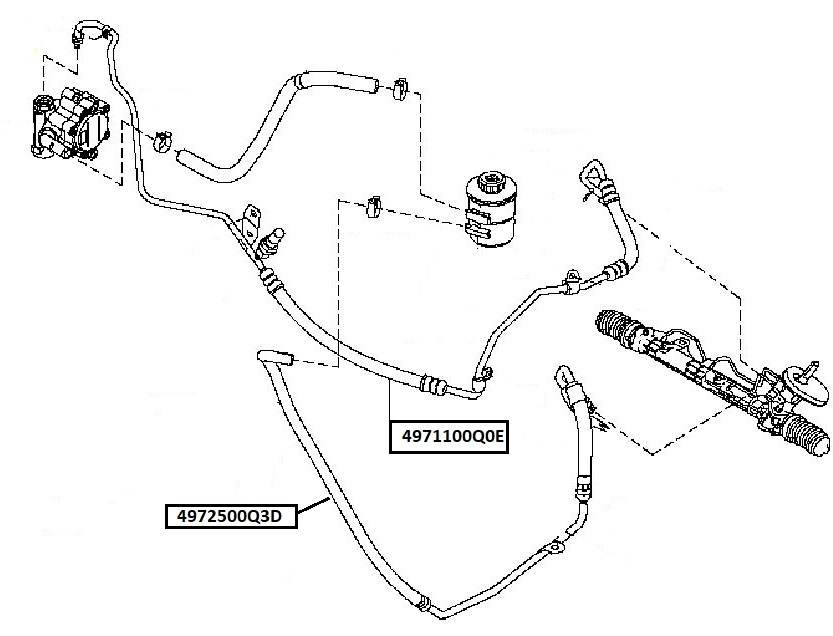 4971100Q0E

4972500Q3D